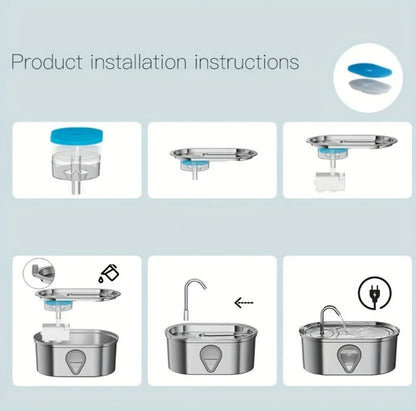 Product installation instructions