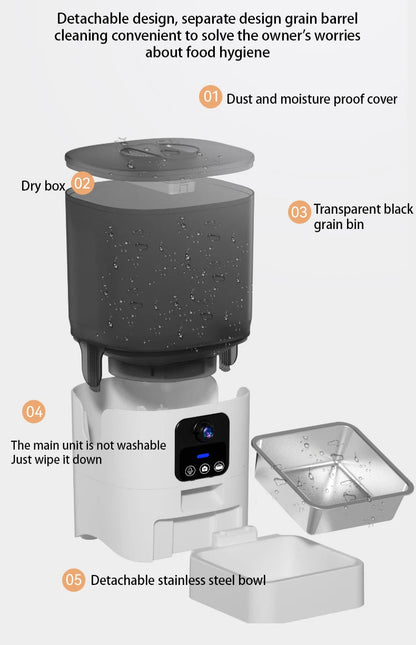 Detachable design, separate design grain barrel cleaning convenient to solve the owner's worries about food hygiene

01 Dust and moisture proof cover

Dry box 02

03 Transparent black grain bin

04

The main unit is not washable
Just wipe it down

05 Detachable stainless steel bowl